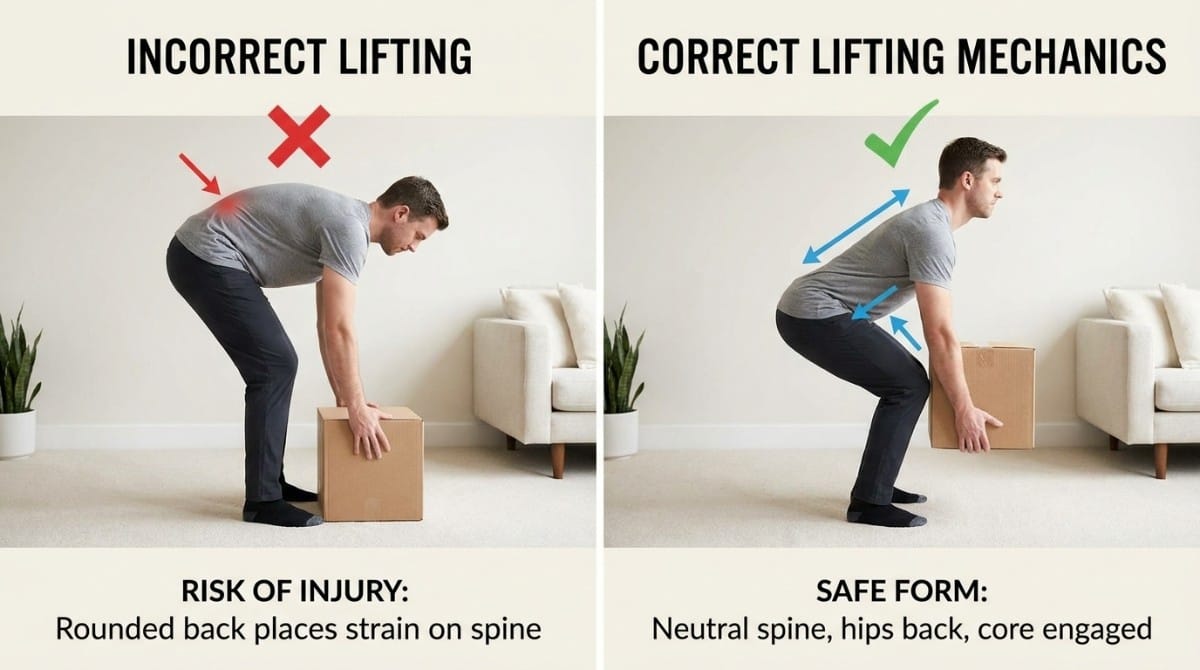 INCORRECT LIFTING

RISK OF INJURY:
Rounded back places strain on spine

CORRECT LIFTING MECHANICS

SAFE FORM:
Neutral spine, hips back, core engaged